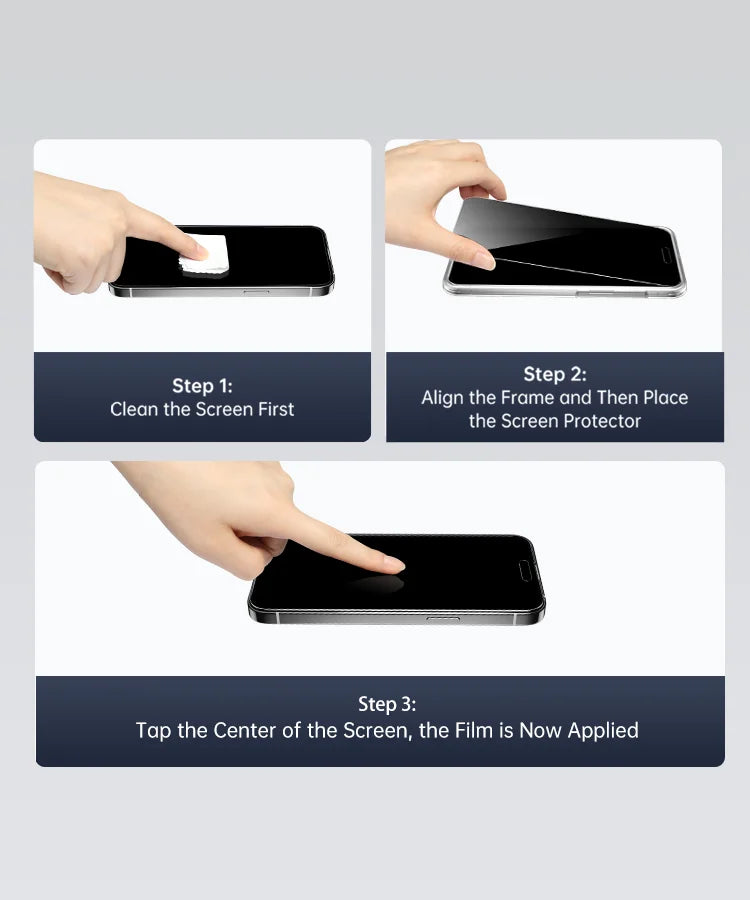 Step 1:
Clean the Screen First

Step 2:
Align the Frame and Then Place the Screen Protector

Step 3:
Tap the Center of the Screen, the Film is Now Applied